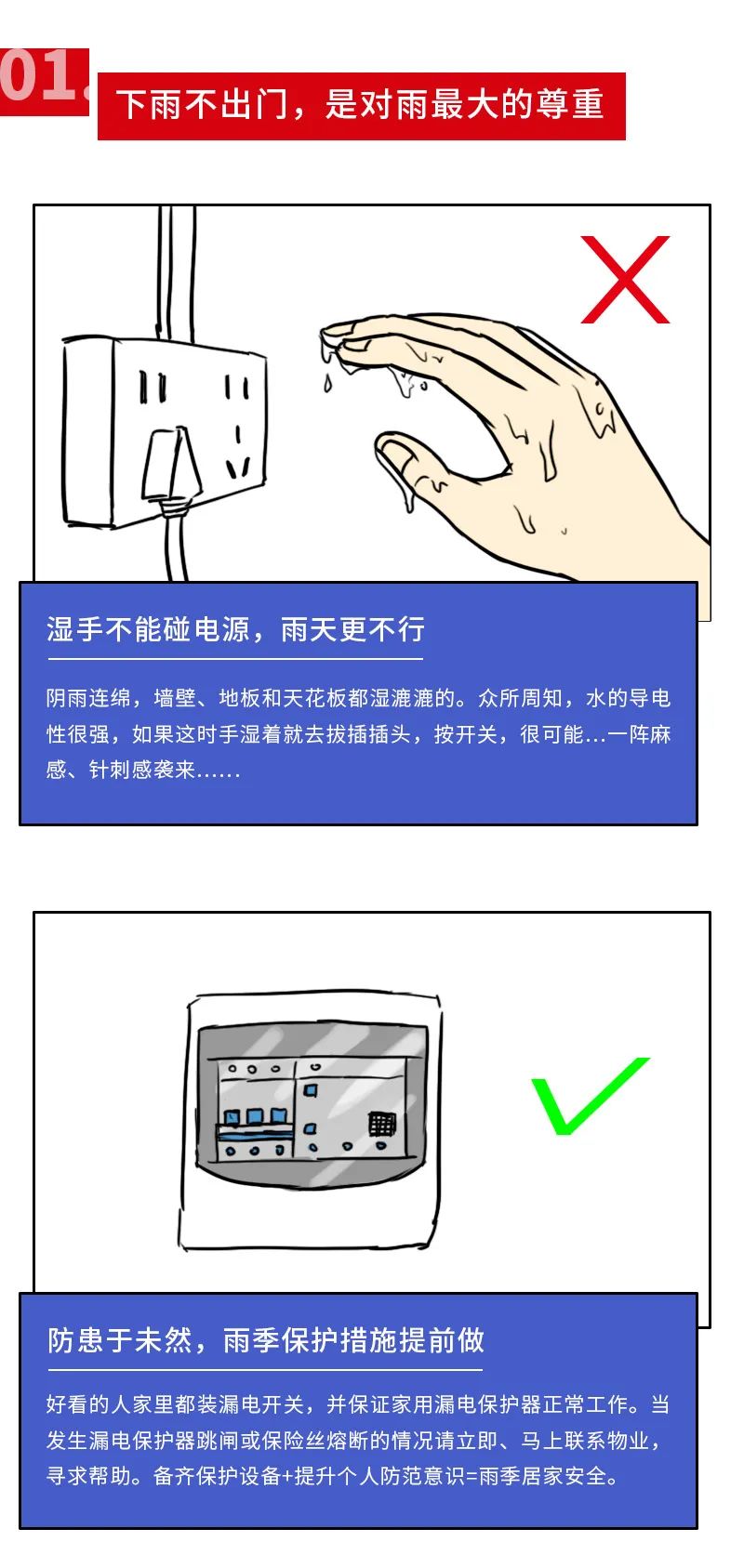 01.

下雨不出门，是对雨最大的尊重

湿手不能碰电源，雨天更不行

阴雨连绵，墙壁、地板和天花板都湿漉漉的。众所周知，水的导电性很强，如果这时手湿着就去拔插插头，按开关，很可能…一阵麻感、针刺感袭来……

防患于未然，雨季保护措施提前做

好看的人家里都装漏电开关，并保证家用漏电保护器正常工作。当发生漏电保护器跳闸或保险丝熔断的情况请立即、马上联系物业，寻求帮助。备齐保护设备+提升个人防范意识=雨季居家安全。